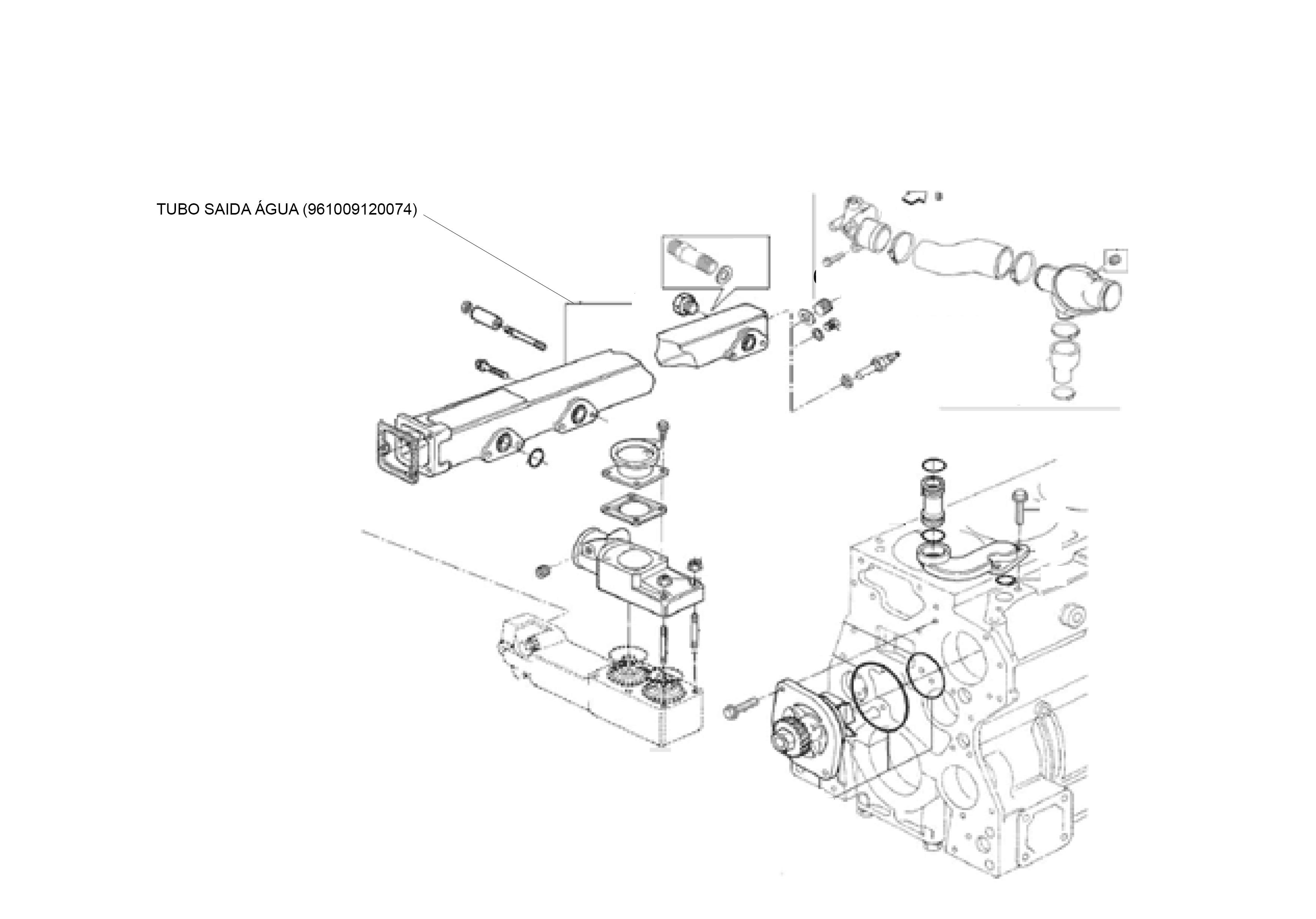 TUBO SAIDA ÁGUA (961009120074)