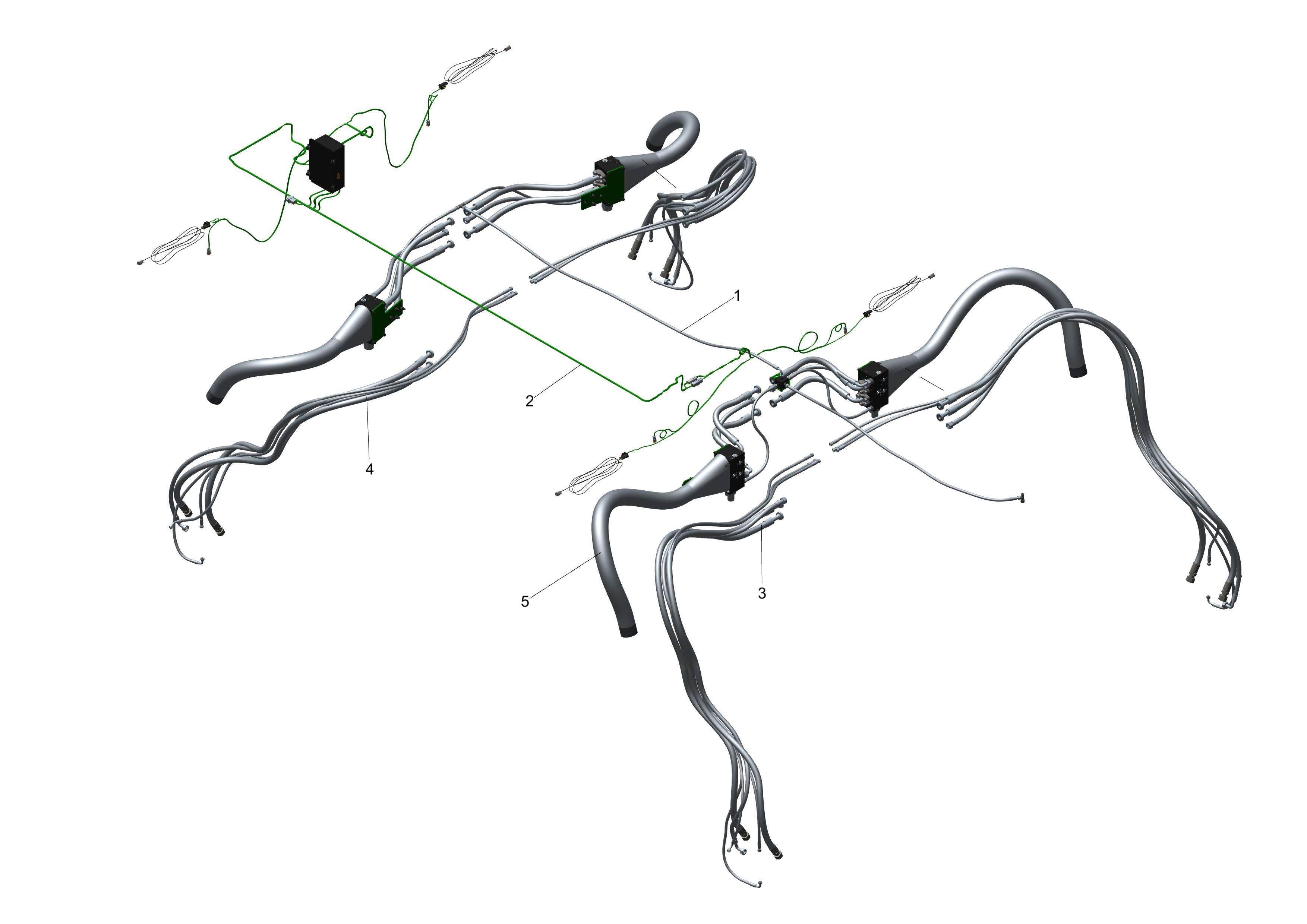 1
2
4
5
3