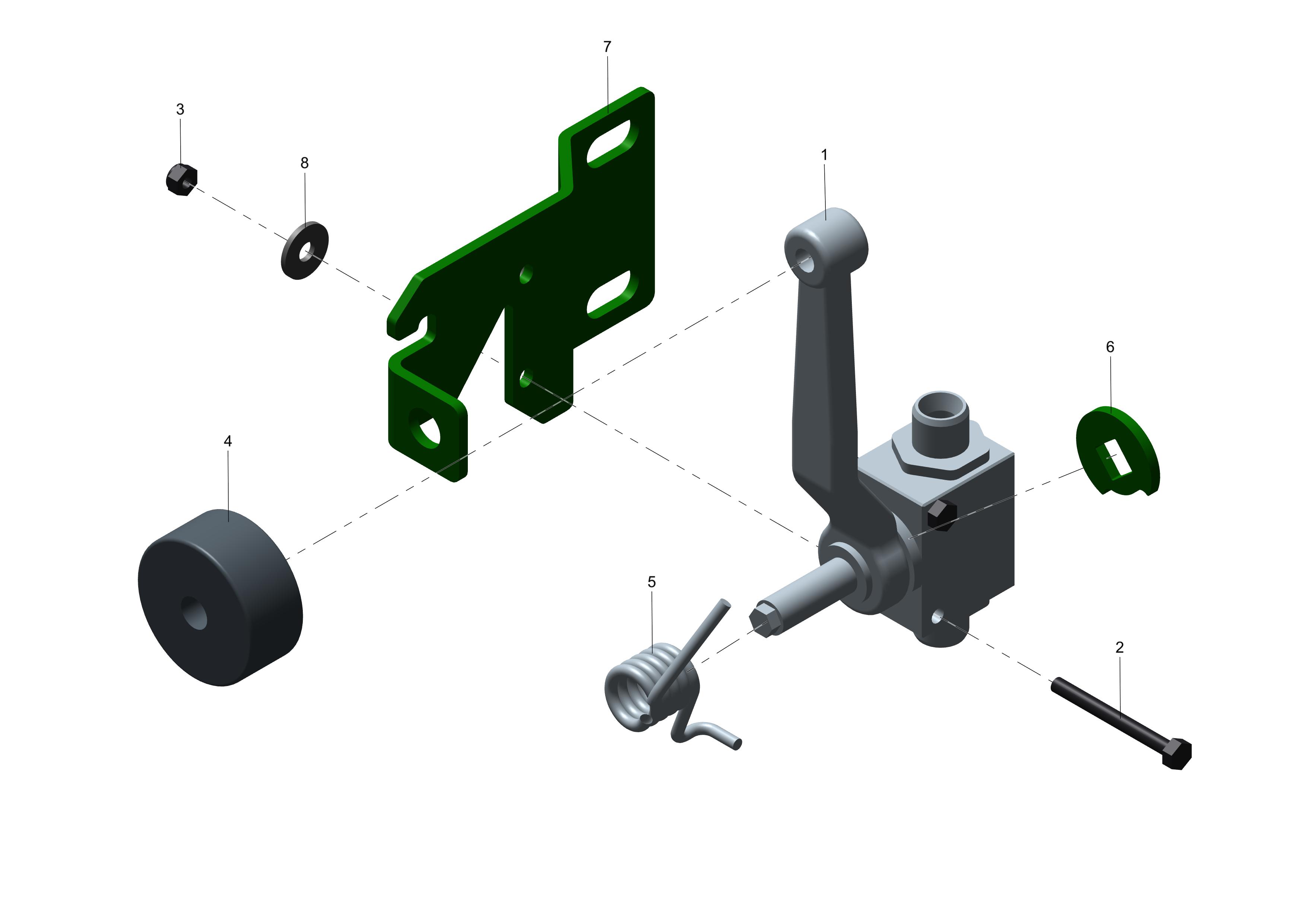 7
3
8
1
6
4
5
2